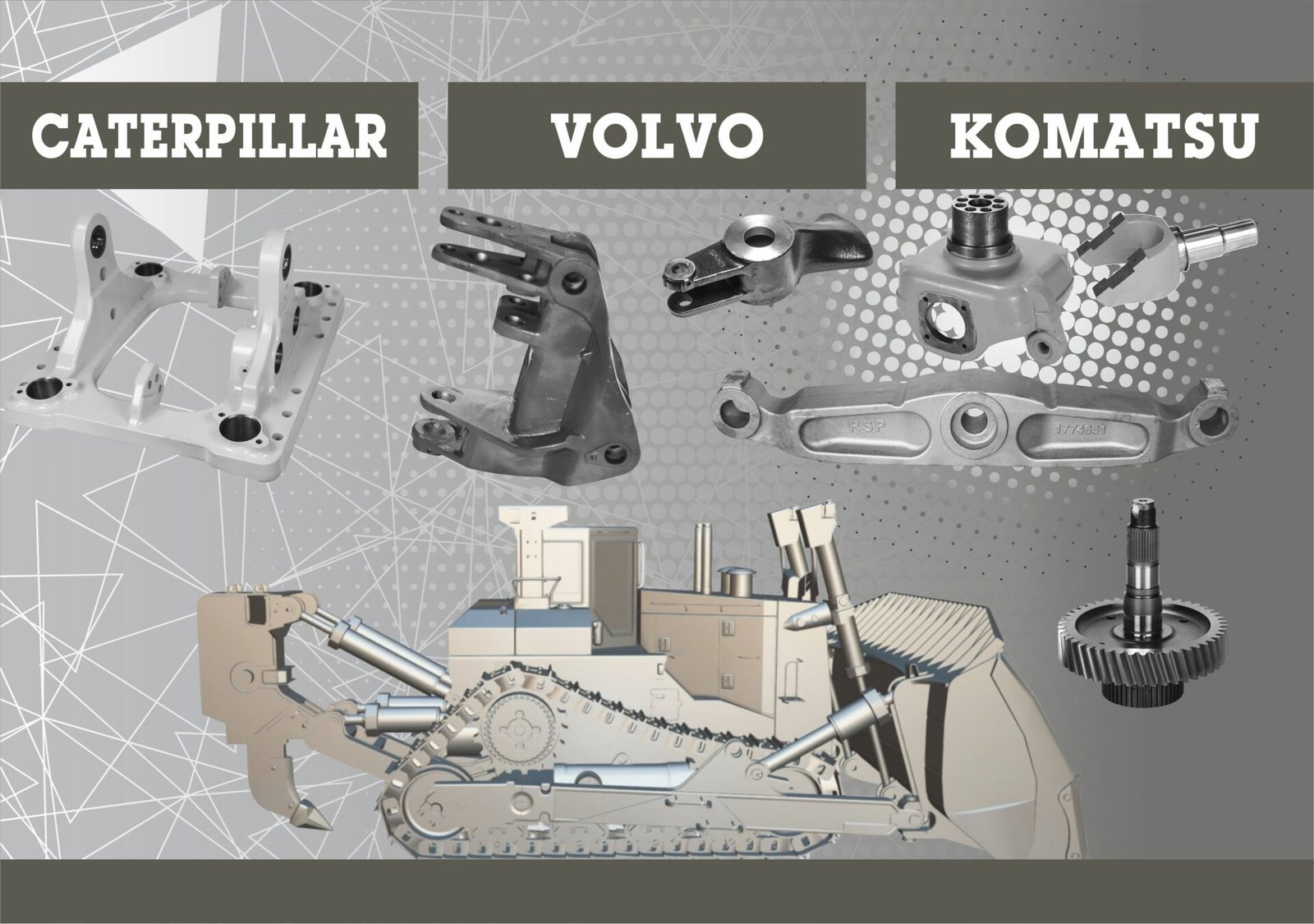 CATERPILLAR

VOLVO

KOMATSU

RSP

1774651